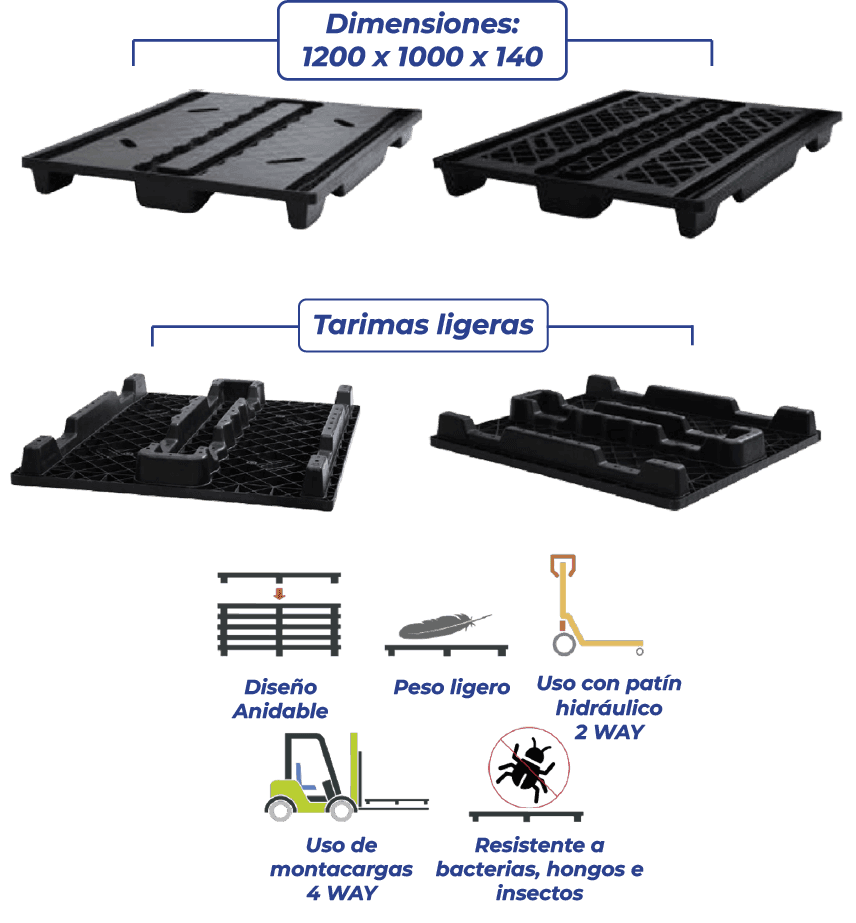 Dimensiones:
1200 x 1000 x 140

Tarimas ligeras

Diseño Anidable

Peso ligero

Uso con patín hidráulico 2 WAY

Uso de montacargas 4 WAY

Resistente a bacterias, hongos e insectos